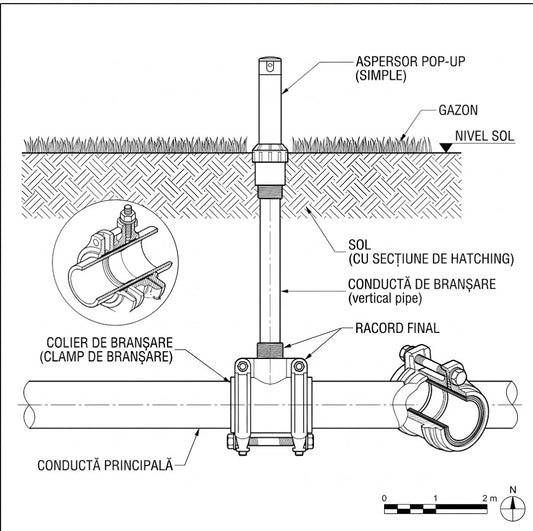 ASPERSOR POP-UP
(SIMPLE)

GAZON

NIVEL SOL

SOL
(CU SECȚIUNE DE HATCHING)

CONDUCTĂ DE BRANȘARE
(vertical pipe)

RACORD FINAL

COLIER DE BRANȘARE
(CLAMP DE BRANȘARE)

CONDUCTĂ PRINCIPALĂ

0 1 2 m

N